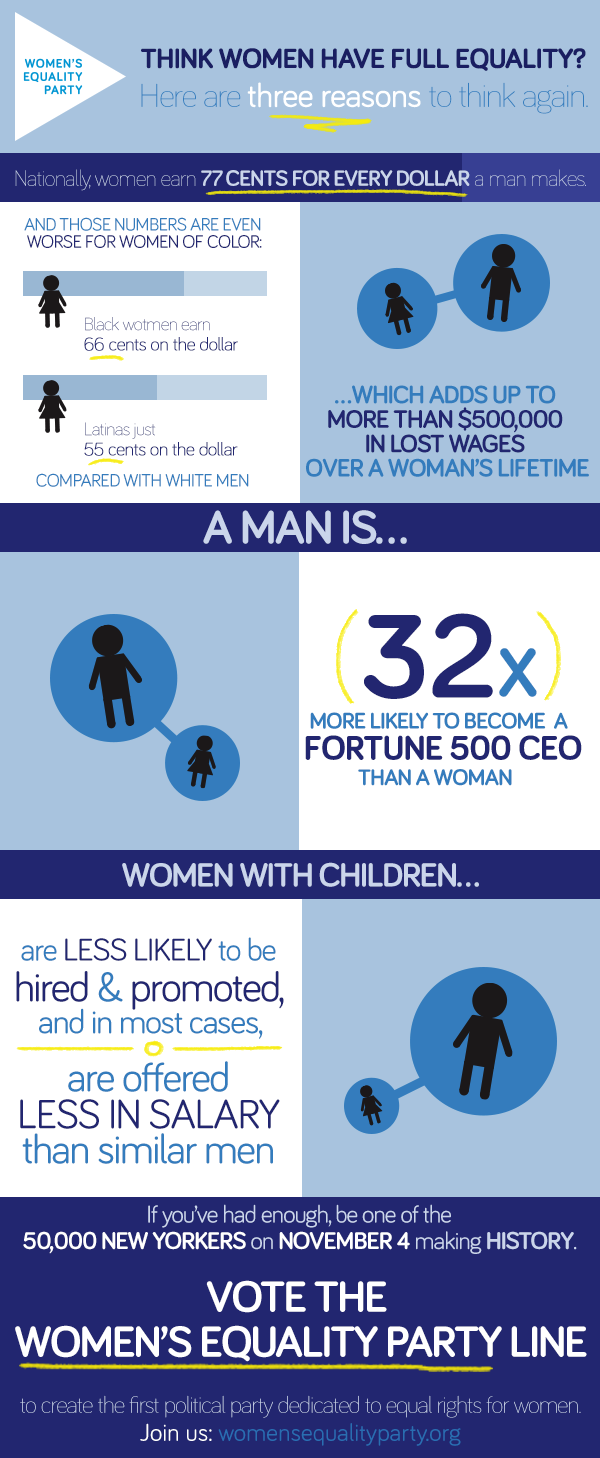 WOMEN'S EQUALITY PARTY

THINK WOMEN HAVE FULL EQUALITY?
Here are three reasons to think again.

Nationally, women earn 77 CENTS FOR EVERY DOLLAR a man makes.

AND THOSE NUMBERS ARE EVEN WORSE FOR WOMEN OF COLOR:

Black wotmen earn 66 cents on the dollar

Latinas just 55 cents on the dollar

COMPARED WITH WHITE MEN

...WHICH ADDS UP TO MORE THAN $500,000 IN LOST WAGES OVER A WOMAN'S LIFETIME

A MAN IS...

(32x)

MORE LIKELY TO BECOME A FORTUNE 500 CEO THAN A WOMAN

WOMEN WITH CHILDREN...

are LESS LIKELY to be hired & promoted, and in most cases, are offered LESS IN SALARY than similar men

If you've had enough, be one of the 50,000 NEW YORKERS on NOVEMBER 4 making HISTORY.

VOTE THE WOMEN'S EQUALITY PARTY LINE

to create the first political party dedicated to equal rights for women.
Join us: womensequalityparty.org